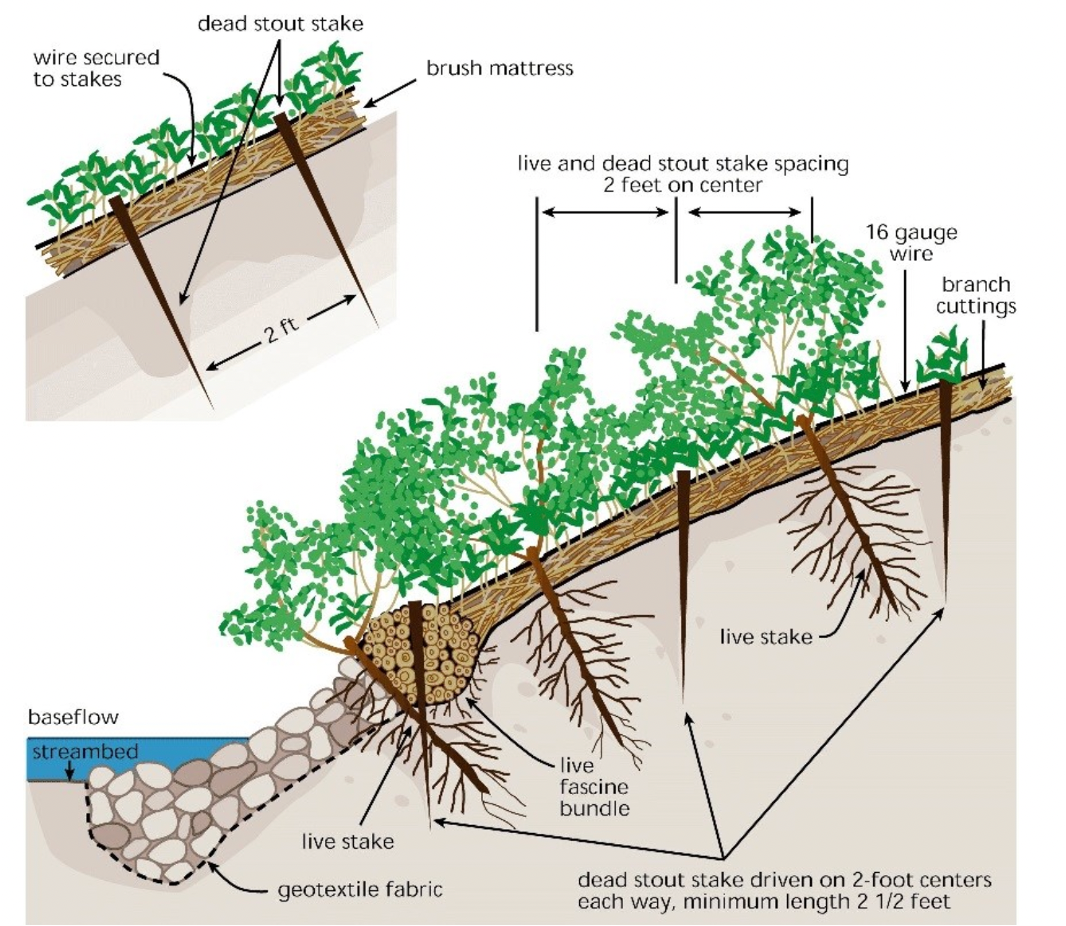 dead stout stake

wire secured to stakes

brush mattress

2 ft

live and dead stout stake spacing 2 feet on center

16 gauge wire

branch cuttings

live stake

baseflow

streambed

live fascine bundle

live stake

geotextile fabric

dead stout stake driven on 2-foot centers each way, minimum length 2 1/2 feet